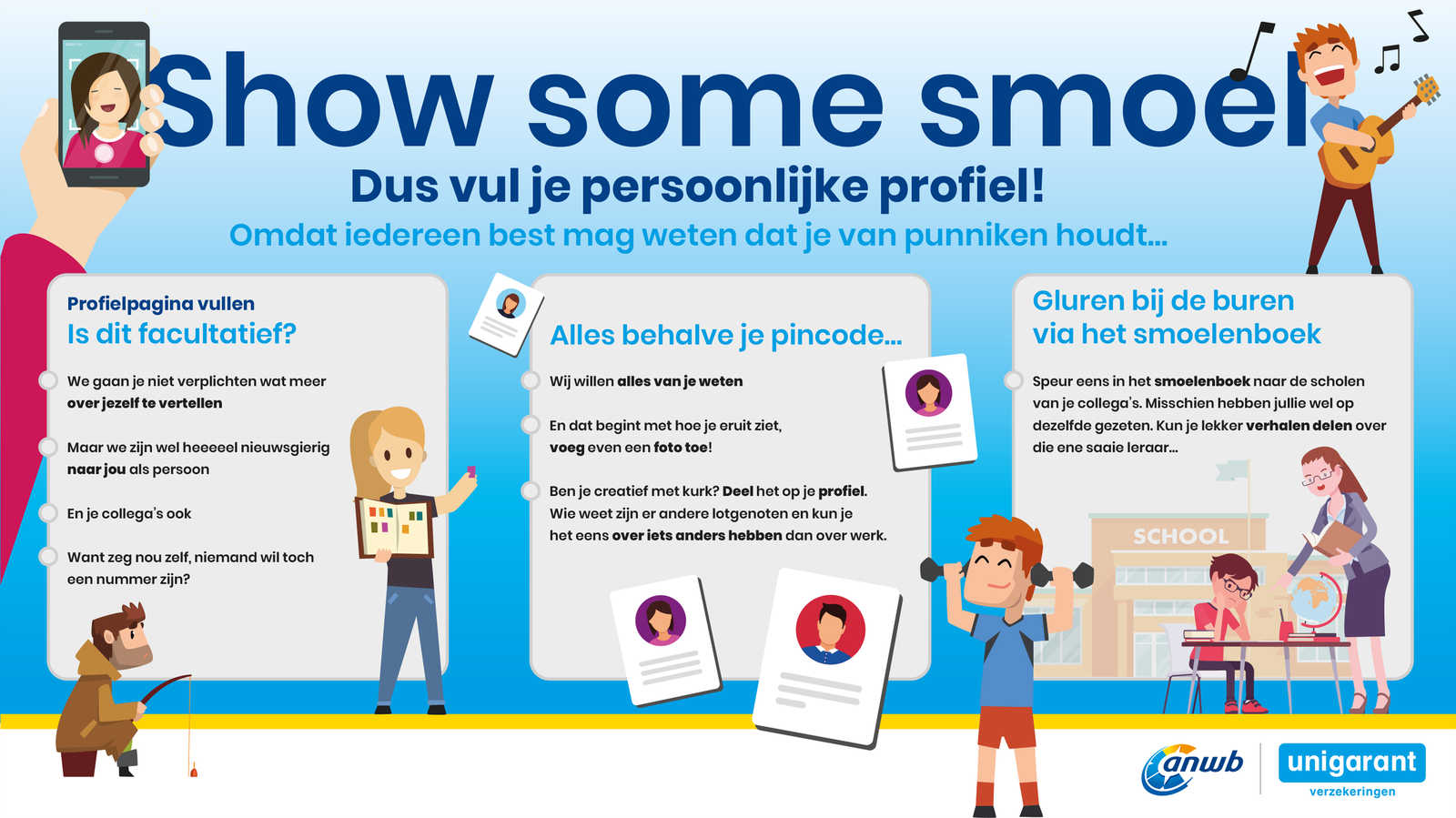 Show some smoel

Dus vul je persoonlijke profiel!

Omdat iedereen best mag weten dat je van punniken houdt...

Profielpagina vullen
Is dit facultatief?

We gaan je niet verplichten wat meer over jezelf te vertellen

Maar we zijn wel heeeeel nieuwsgierig naar jou als persoon

En je collega's ook

Want zeg nou zelf, niemand wil toch een nummer zijn?

Alles behalve je pincode...

Wij willen alles van je weten

En dat begint met hoe je eruit ziet, voeg even een foto toe!

Ben je creatief met kurk? Deel het op je profiel. Wie weet zijn er andere lotgenoten en kun je het eens over iets anders hebben dan over werk.

Gluren bij de buren via het smoelenboek

Speur eens in het smoelenboek naar de scholen van je collega's. Misschien hebben jullie wel op dezelfde gezeten. Kun je lekker verhalen delen over die ene saaie leraar...

SCHOOL

anwb

unigarant
verzekeringen